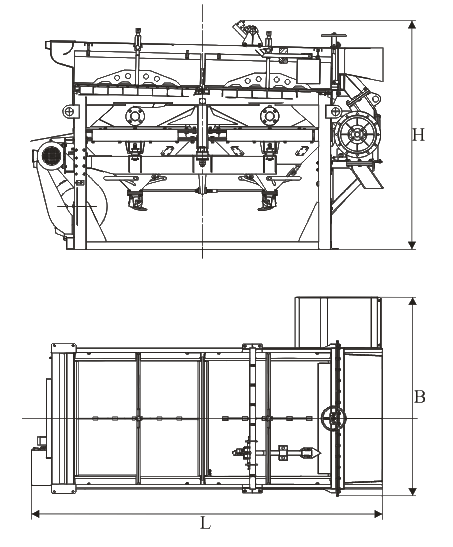 H

B

L